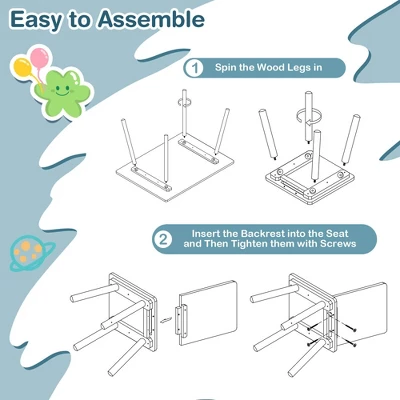 Easy to Assemble

1 Spin the Wood Legs in

2 Insert the Backrest into the Seat and Then Tighten them with Screws